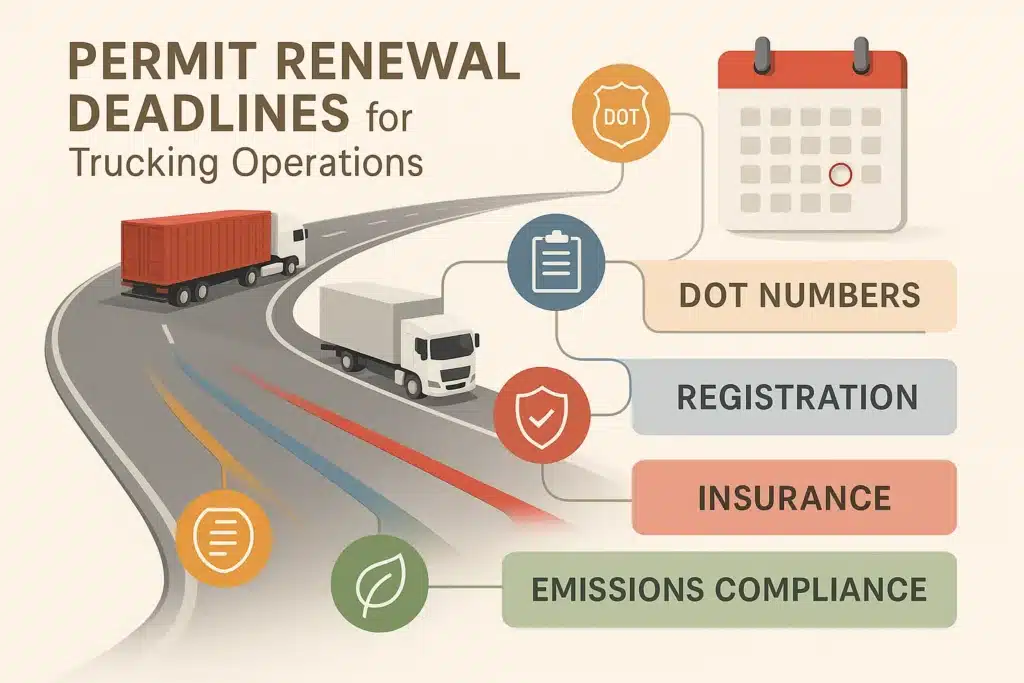 PERMIT RENEWAL DEADLINES for Trucking Operations

DOT

DOT NUMBERS

REGISTRATION

INSURANCE

EMISSIONS COMPLIANCE